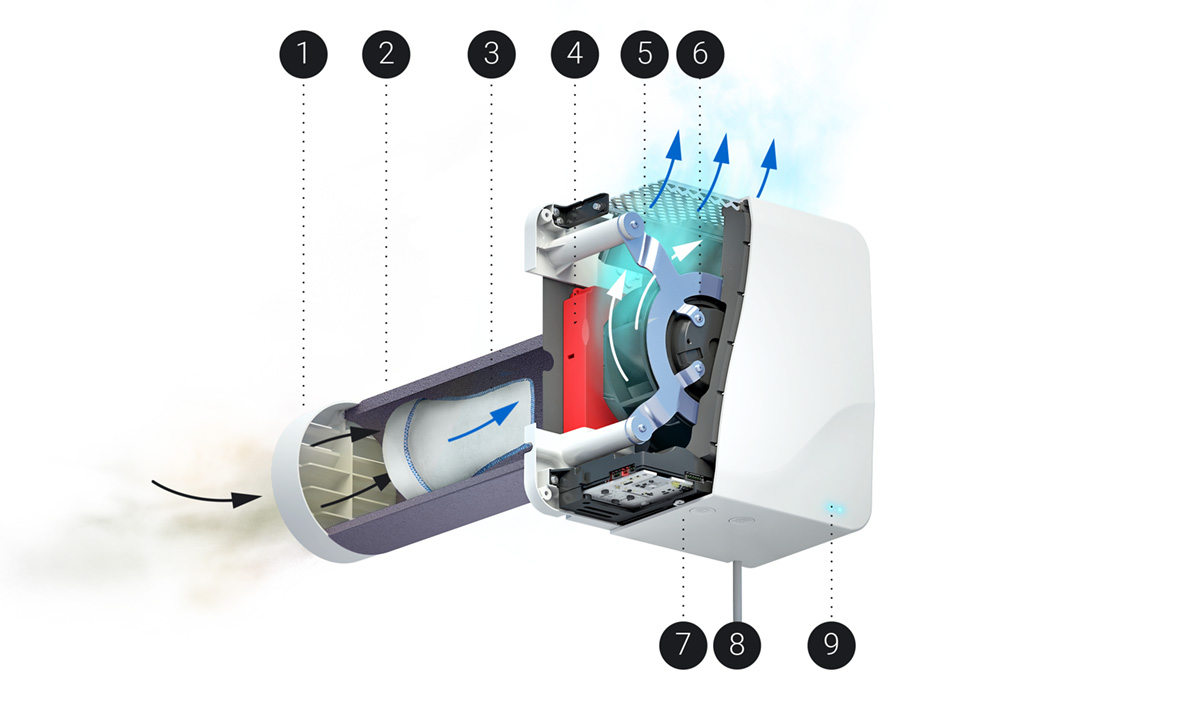 1 2 3 4 5 6

7 8 9